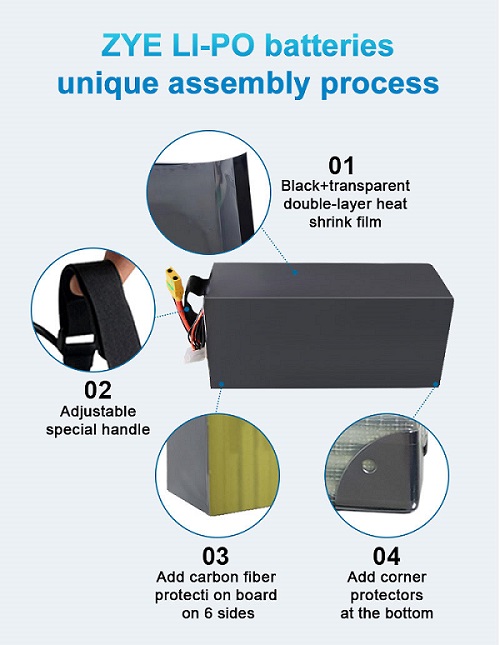 ZYE LI-PO batteries
unique assembly process

01
Black+transparent double-layer heat shrink film

02
Adjustable special handle

03
Add carbon fiber protecti on board on 6 sides

04
Add corner protectors at the bottom